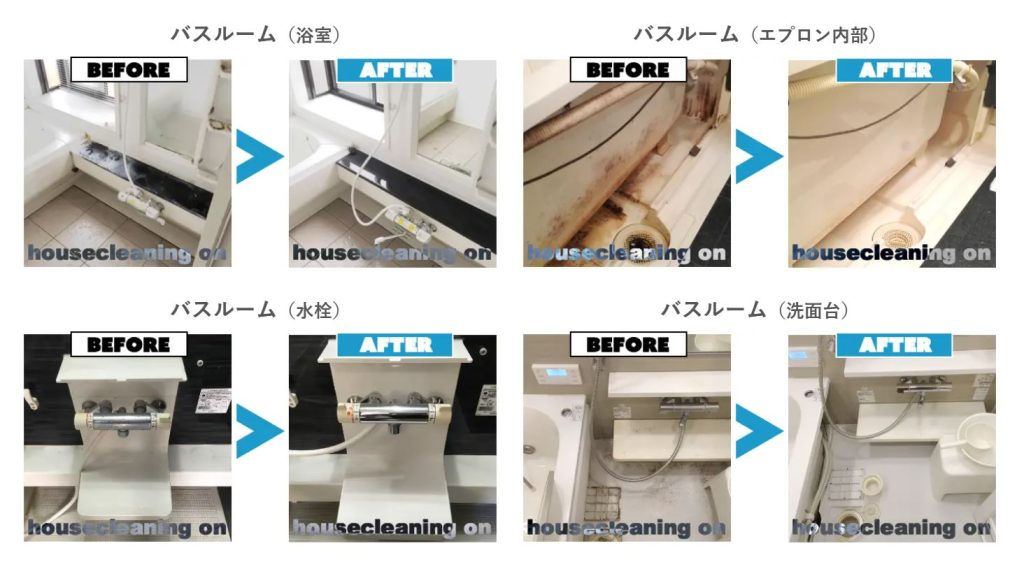 バスルーム（浴室）

BEFORE

housecleaning on

AFTER

housecleaning on

バスルーム（エプロン内部）

BEFORE

housecleaning on

AFTER

housecleaning on

バスルーム（水栓）

BEFORE

housecleaning on

AFTER

housecleaning on

バスルーム（洗面台）

BEFORE

housecleaning on

AFTER

housecleaning on